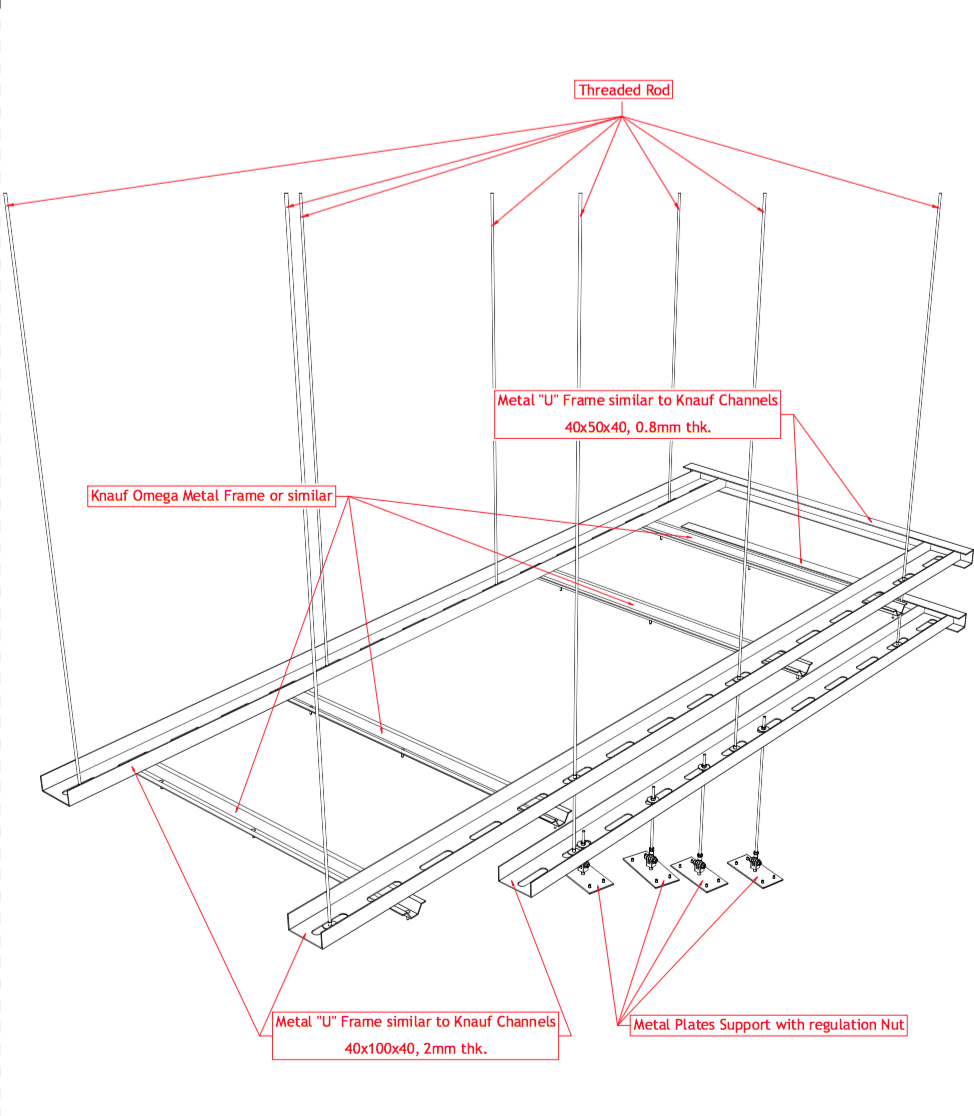 Threaded Rod

Metal "U" Frame similar to Knauf Channels
40x50x40, 0.8mm thk.

Knauf Omega Metal Frame or similar

Metal "U" Frame similar to Knauf Channels
40x100x40, 2mm thk.

Metal Plates Support with regulation Nut